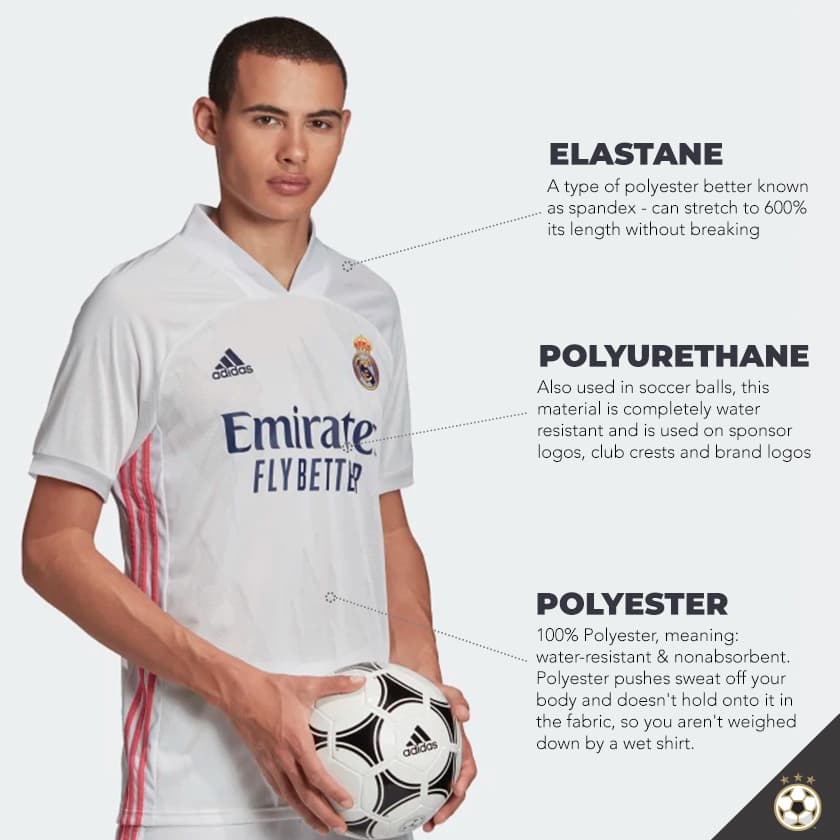 adidas

Emirates
FLY BETTER

adidas

ELASTANE
A type of polyester better known as spandex - can stretch to 600% its length without breaking

POLYURETHANE
Also used in soccer balls, this material is completely water resistant and is used on sponsor logos, club crests and brand logos

POLYESTER
100% Polyester, meaning: water-resistant & nonabsorbent. Polyester pushes sweat off your body and doesn't hold onto it in the fabric, so you aren't weighed down by a wet shirt.